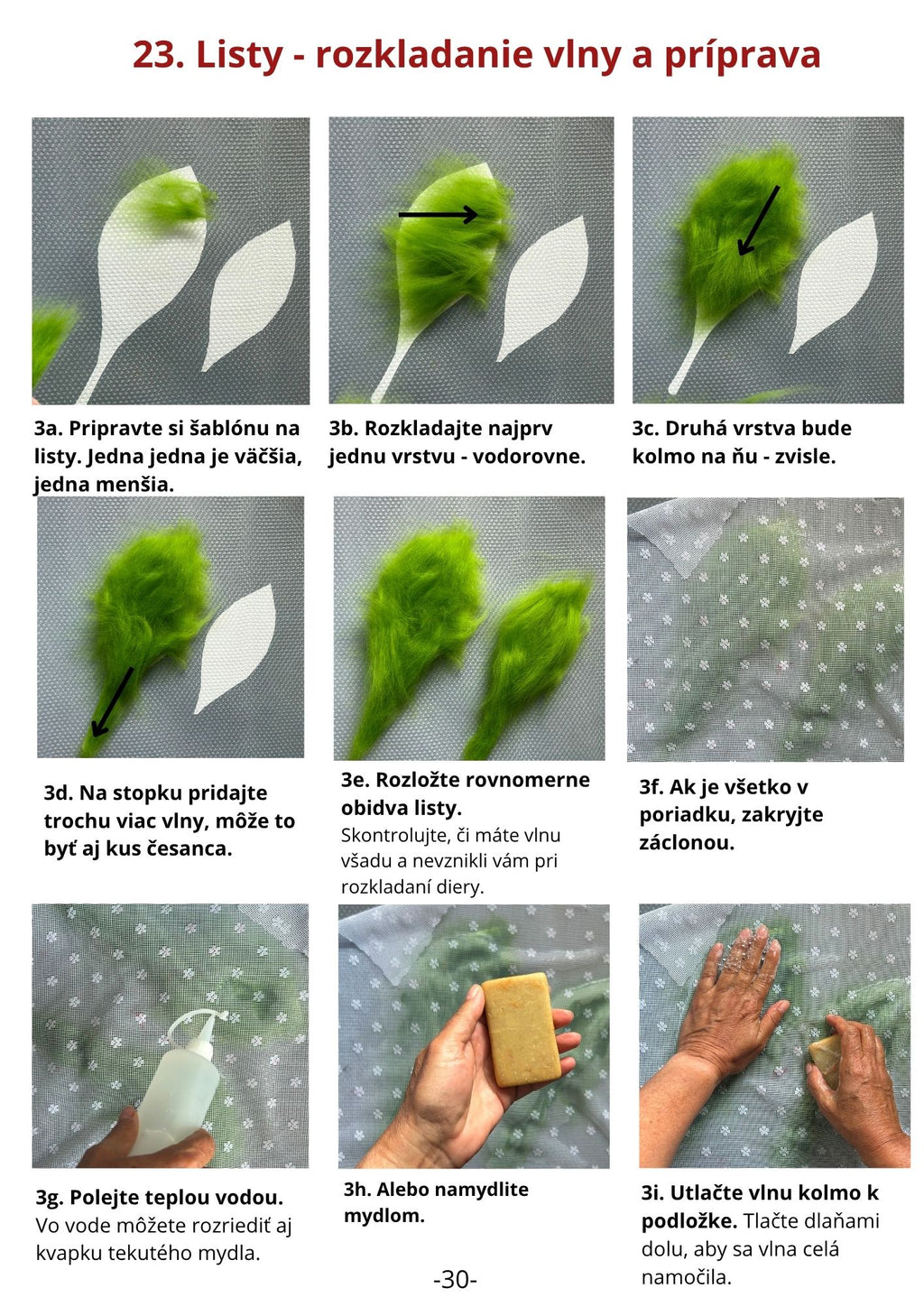 23. Listy - rozkladanie vlny a príprava

3a. Pripravte si šablónu na listy. Jedna jedna je väčšia, jedna menšia.

3b. Rozkladajte najprv jednu vrstvu - vodorovne.

3c. Druhá vrstva bude kolmo na ňu - zvisle.

3d. Na stopku pridajte trochu viac vlny, môže to byť aj kus česanca.

3e. Rozložte rovnomerne obidva listy.
Skontrolujte, či máte vlnu všadu a nevznikli vám pri rozkladaní diery.

3f. Ak je všetko v poriadku, zakryjte záclonou.

3g. Polejte teplou vodou.
Vo vode môžete rozriediť aj kvapku tekutého mydla.

3h. Alebo namydlite mydlom.

3i. Utlačte vlnu kolmo k podložke. Tlačte dlaňami dolu, aby sa vlna celá namočila.

-30-