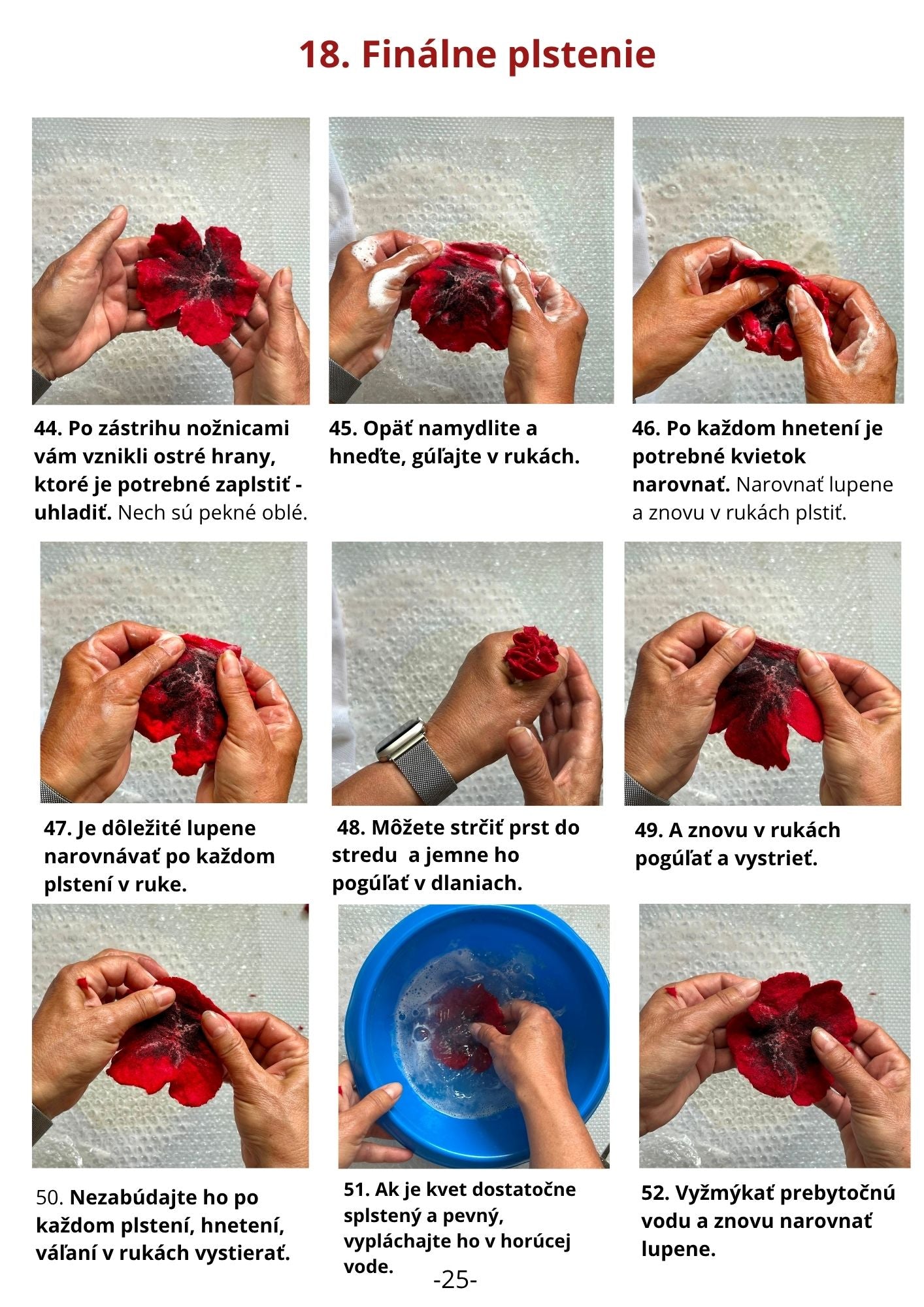 18. Finálne plstenie

44. Po zástrihu nožnicami vám vznikli ostré hrany, ktoré je potrebné zaplstiť - uhladiť. Nech sú pekné oblé.

45. Opäť namydlite a hneďte, gúľajte v rukách.

46. Po každom hnetení je potrebné kvietok narovnať. Narovnať lupene a znovu v rukách plstiť.

47. Je dôležité lupene narovnávať po každom plstení v ruke.

48. Môžete strčiť prst do stredu a jemne ho pogúľať v dlaniach.

49. A znovu v rukách pogúľať a vystrieť.

50. Nezabúdajte ho po každom plstení, hnetení, váľaní v rukách vystierať.

51. Ak je kvet dostatočne splstený a pevný, vypláchajte ho v horúcej vode.

52. Vyžmýkať prebytočnú vodu a znovu narovnať lupene.

-25-