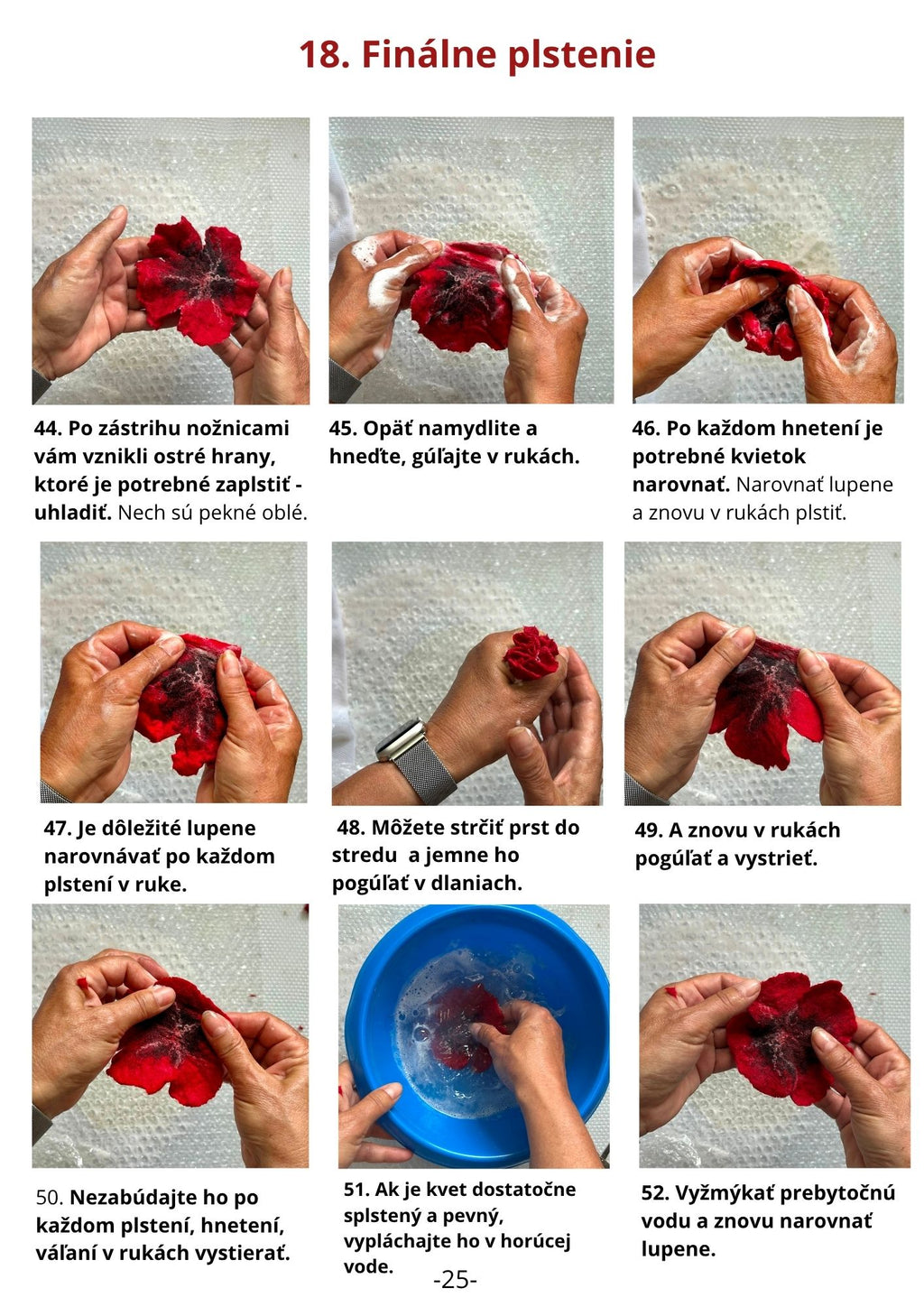 18. Finálne plstenie

44. Po zástrihu nožnicami vám vznikli ostré hrany, ktoré je potrebné zaplstiť - uhladiť. Nech sú pekné oblé.

45. Opäť namydlite a hneďte, gúľajte v rukách.

46. Po každom hnetení je potrebné kvietok narovnať. Narovnať lupene a znovu v rukách plstiť.

47. Je dôležité lupene narovnávať po každom plstení v ruke.

48. Môžete strčiť prst do stredu a jemne ho pogúľať v dlaniach.

49. A znovu v rukách pogúľať a vystrieť.

50. Nezabúdajte ho po každom plstení, hnetení, váľaní v rukách vystierať.

51. Ak je kvet dostatočne splstený a pevný, vypláchajte ho v horúcej vode.

52. Vyžmýkať prebytočnú vodu a znovu narovnať lupene.

-25-